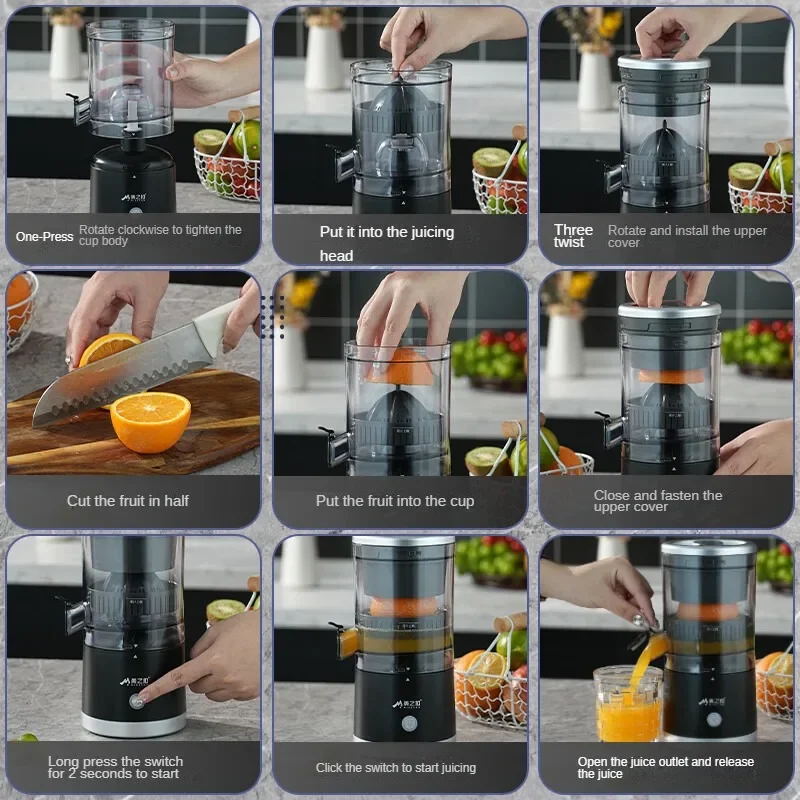 One-Press Rotate clockwise to tighten the cup body

Put it into the juicing head

Three twist Rotate and install the upper cover

Cut the fruit in half

Put the fruit into the cup

Close and fasten the upper cover

Long press the switch for 2 seconds to start

Click the switch to start juicing

Open the juice outlet and release the juice